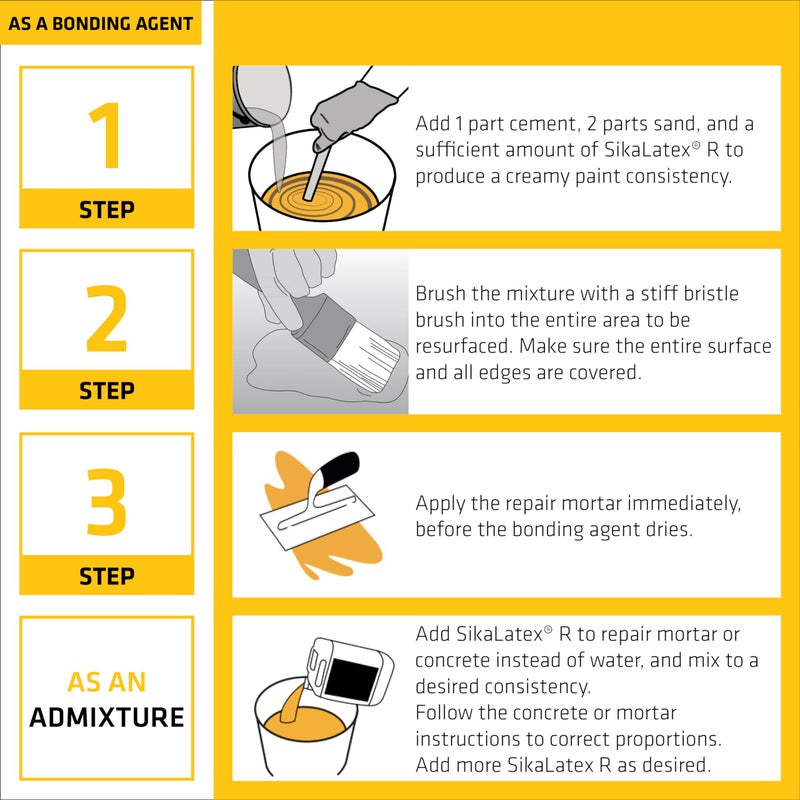 AS A BONDING AGENT

1
STEP

Add 1 part cement, 2 parts sand, and a sufficient amount of SikaLatex® R to produce a creamy paint consistency.

2
STEP

Brush the mixture with a stiff bristle brush into the entire area to be resurfaced. Make sure the entire surface and all edges are covered.

3
STEP

Apply the repair mortar immediately, before the bonding agent dries.

AS AN
ADMIXTURE

Add SikaLatex® R to repair mortar or concrete instead of water, and mix to a desired consistency.
Follow the concrete or mortar instructions to correct proportions.
Add more SikaLatex R as desired.